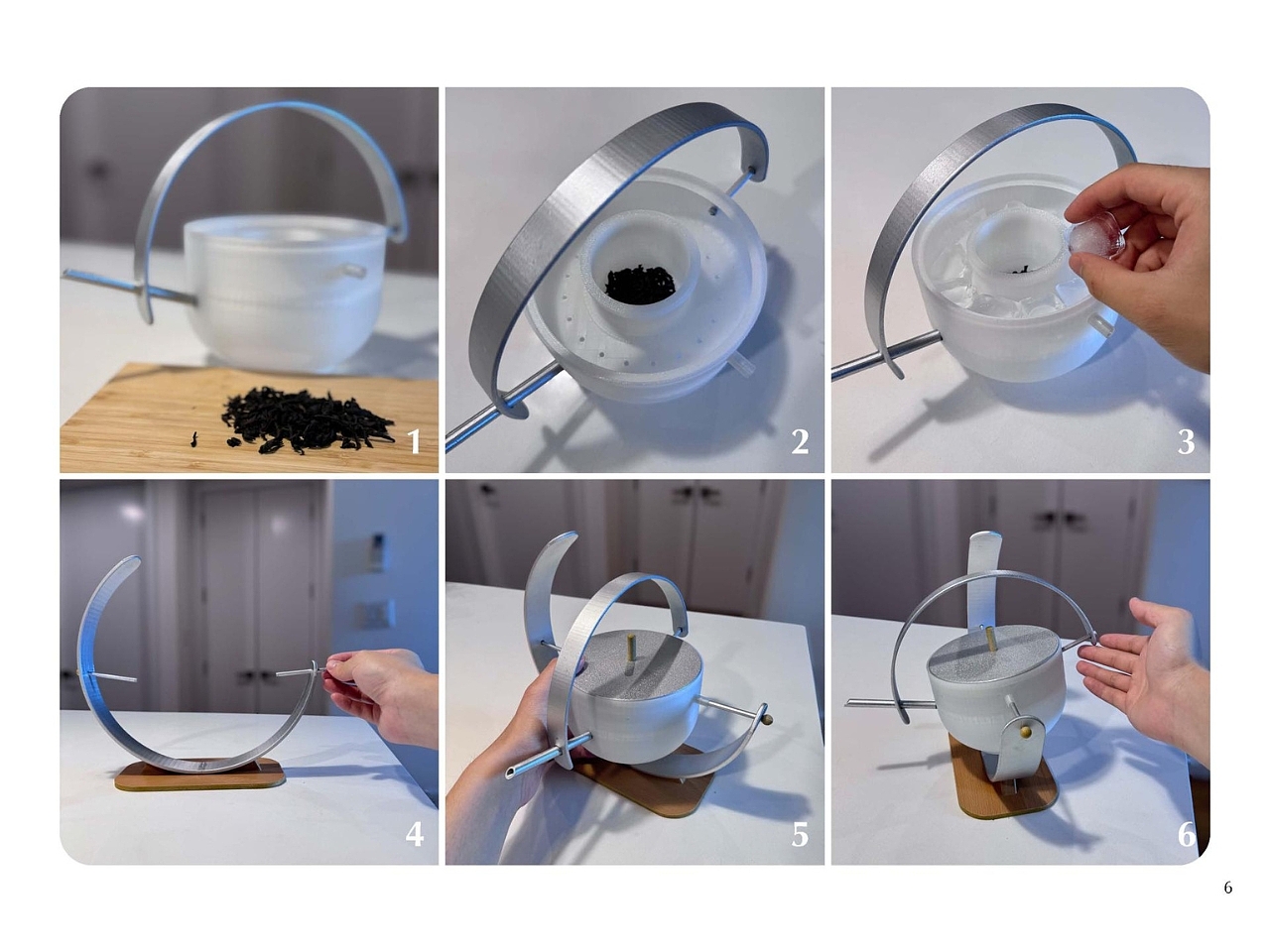 1
2
3
4
5
6
6